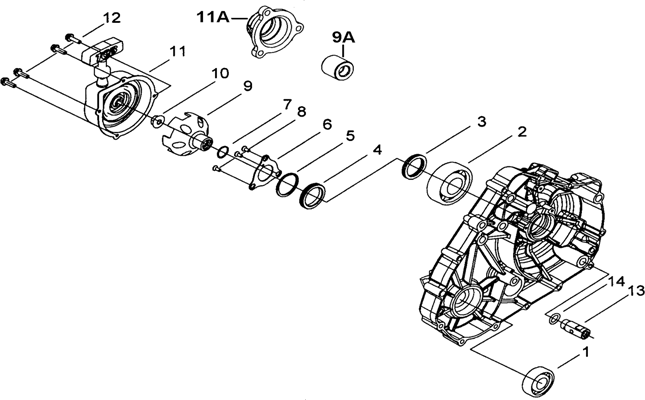 12
11A
9A
11
10
9
7
8
6
5
4
3
2
14
13
1