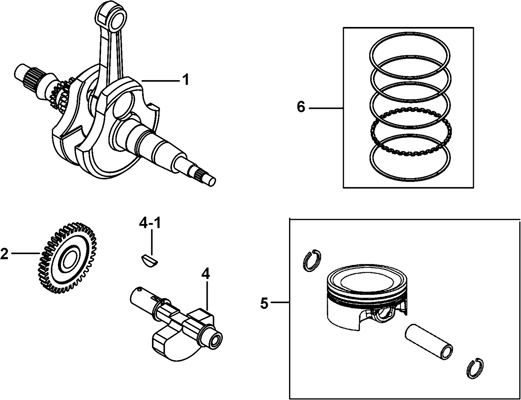 1

6

4-1

2

4

5