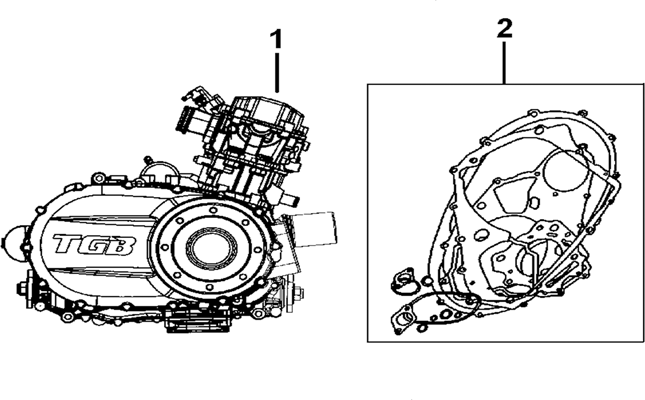 1
2
TGB