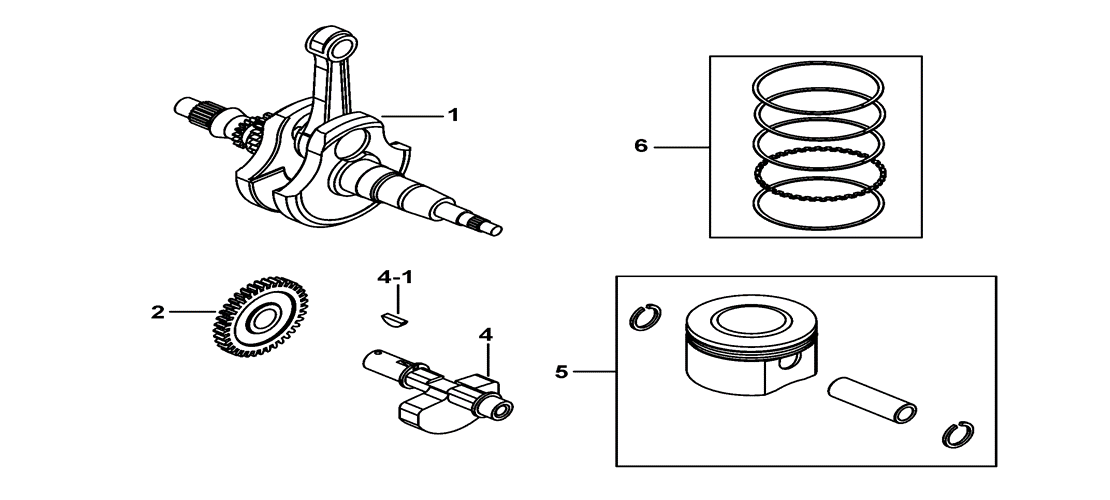 1
6
2
4-1
4
5