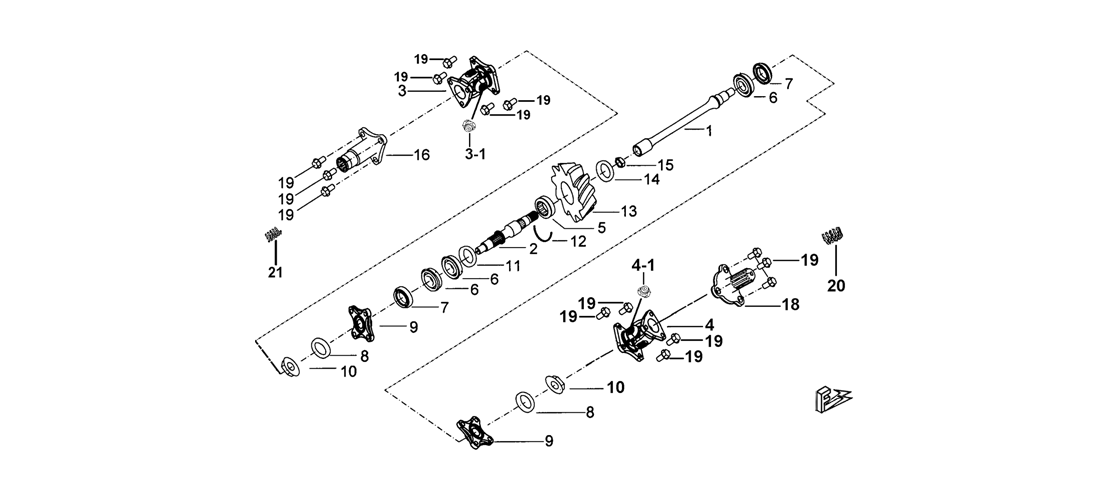 19
19
3
19
19
3-1
16
19
19
19
21
7
6
1
15
14
13
5
12
2
11
6
6
7
9
8
10
4-1
19
19
4
19
19
19
18
20
10
8
9